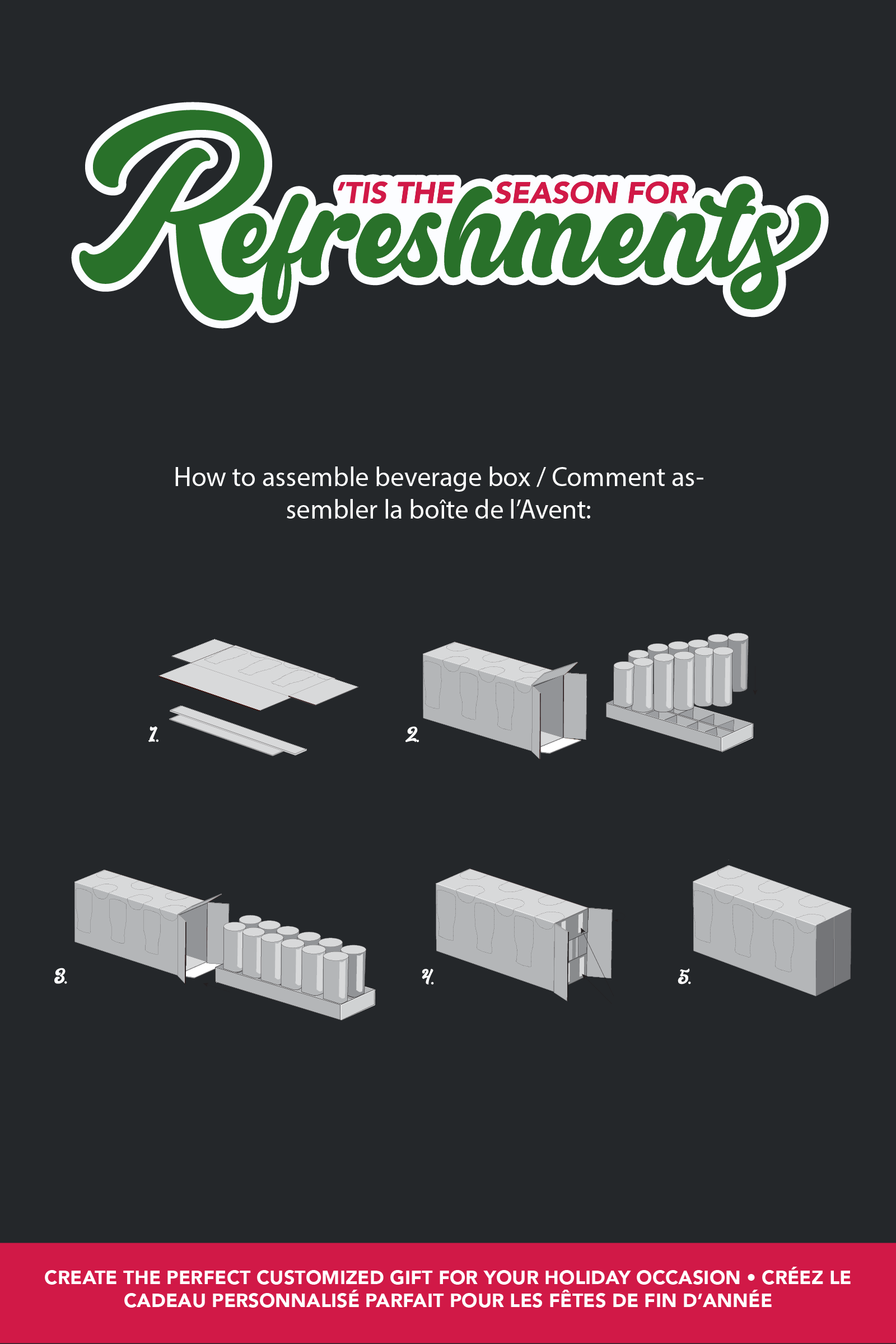 'TIS THE SEASON FOR
Refreshments

How to assemble beverage box / Comment assembler la boîte de l'Avent:

1.

2.

3.

4.

5.

CREATE THE PERFECT CUSTOMIZED GIFT FOR YOUR HOLIDAY OCCASION • CRÉEZ LE CADEAU PERSONNALISÉ PARFAIT POUR LES FÊTES DE FIN D'ANNÉE